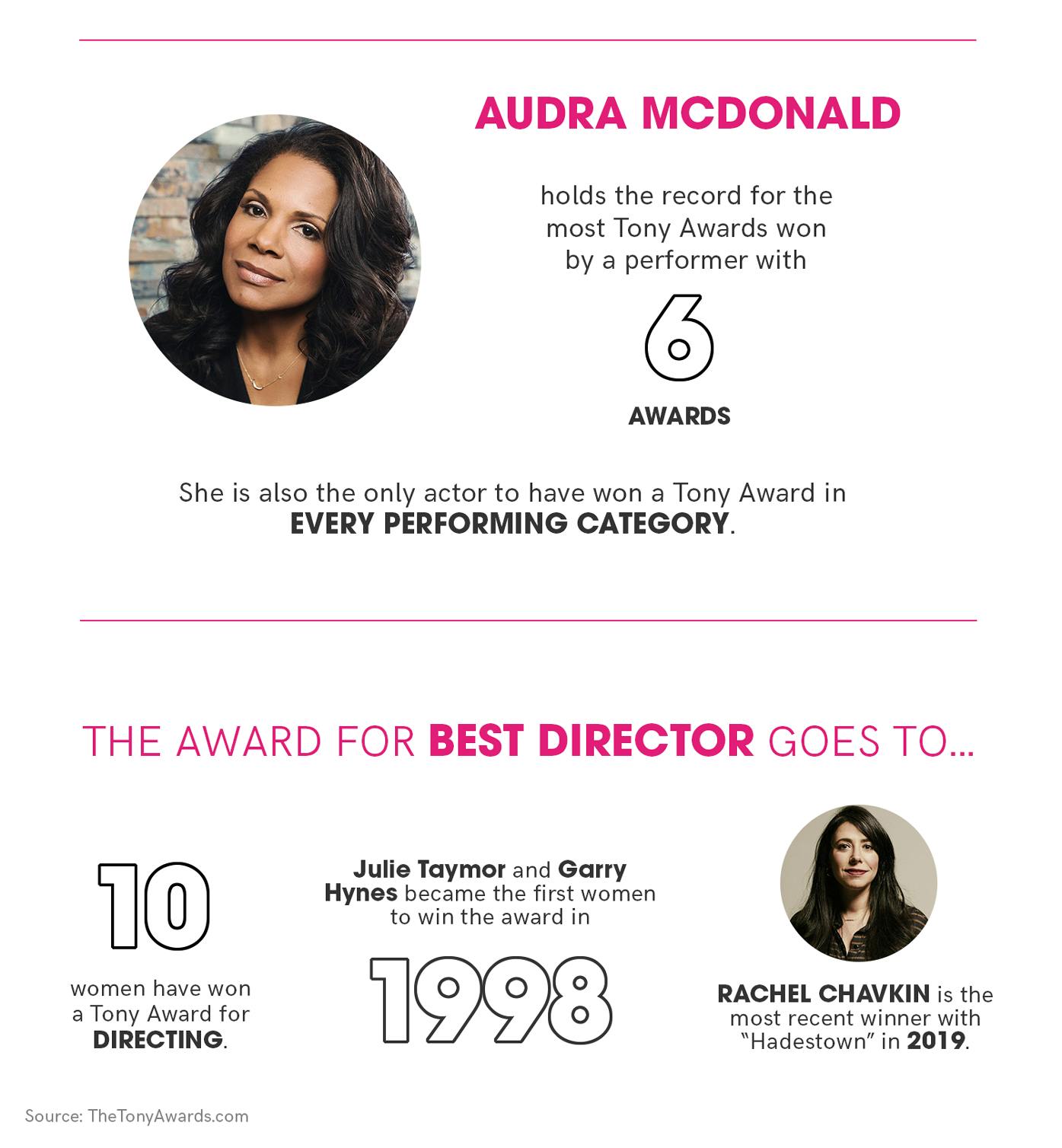 AUDRA MCDONALD

holds the record for the most Tony Awards won by a performer with

6

AWARDS

She is also the only actor to have won a Tony Award in EVERY PERFORMING CATEGORY.

THE AWARD FOR BEST DIRECTOR GOES TO...

10

women have won a Tony Award for DIRECTING.

Julie Taymor and Garry Hynes became the first women to win the award in

1998

RACHEL CHAVKIN is the most recent winner with "Hadestown" in 2019.

Source: TheTonyAwards.com